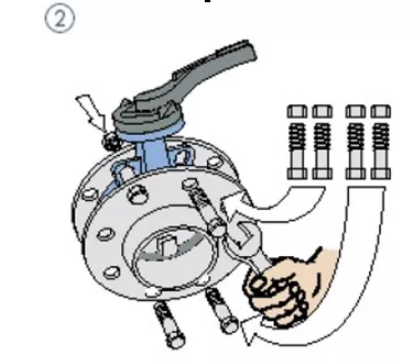 ②